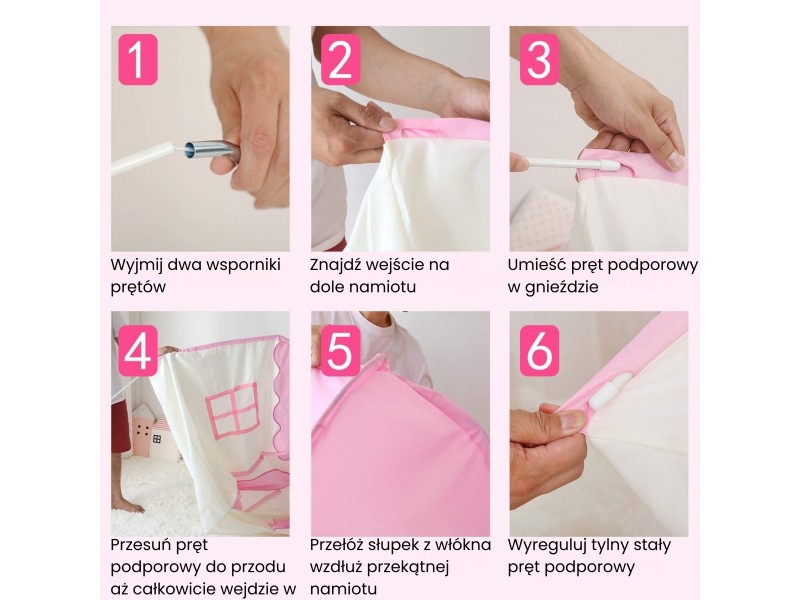 1

Wyjmij dwa wsporniki prętów

2

Znajdź wejście na dole namiotu

3

Umieść pręt podporowy w gnieździe

4

Przesuń pręt podporowy do przodu aż całkowicie wejdzie w

5

Przełóż słupek z włókna wzdłuż przekątnej namiotu

6

Wyreguluj tylny stały pręt podporowy