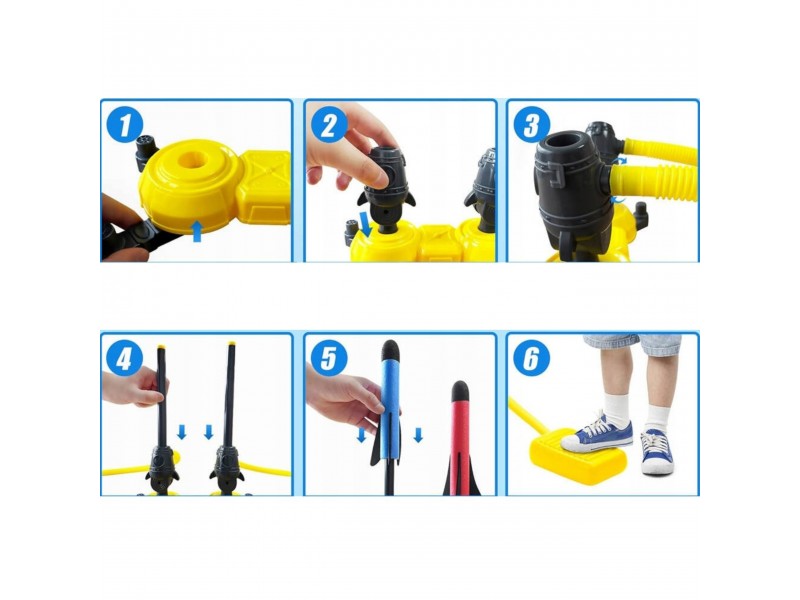 1

2

3

4

5

6